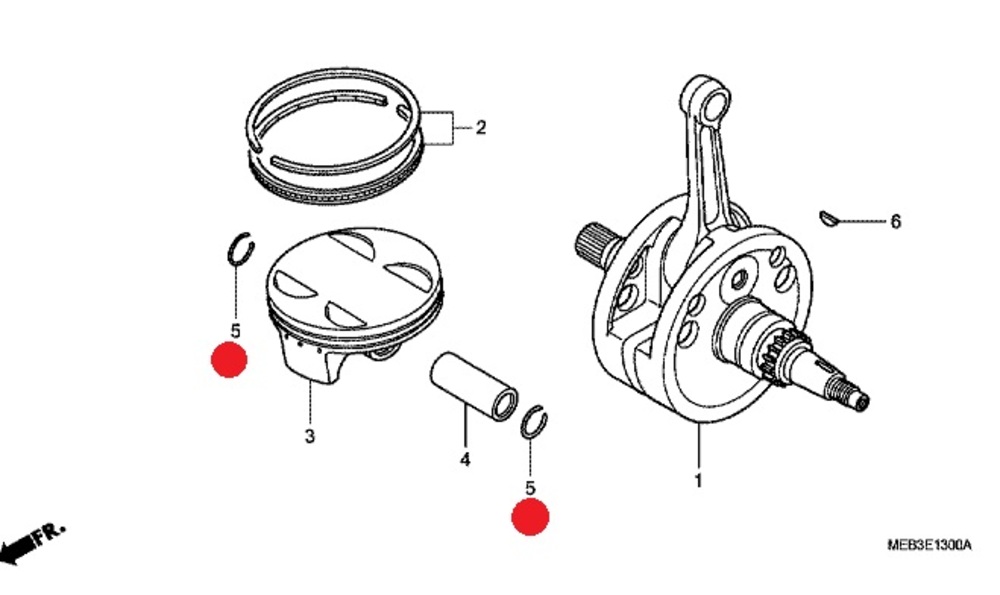 2

6

5

3

4

5

1

FR.

MEB3E1300A